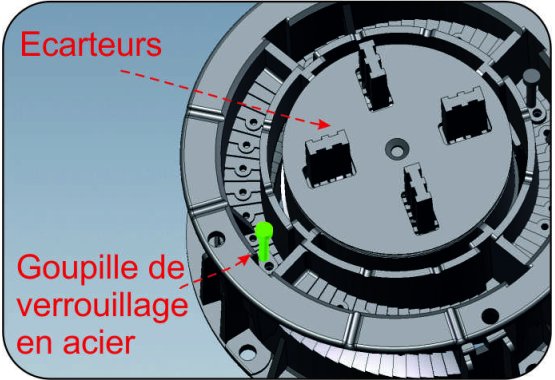 Ecarteurs

Goupille de verrouillage en acier